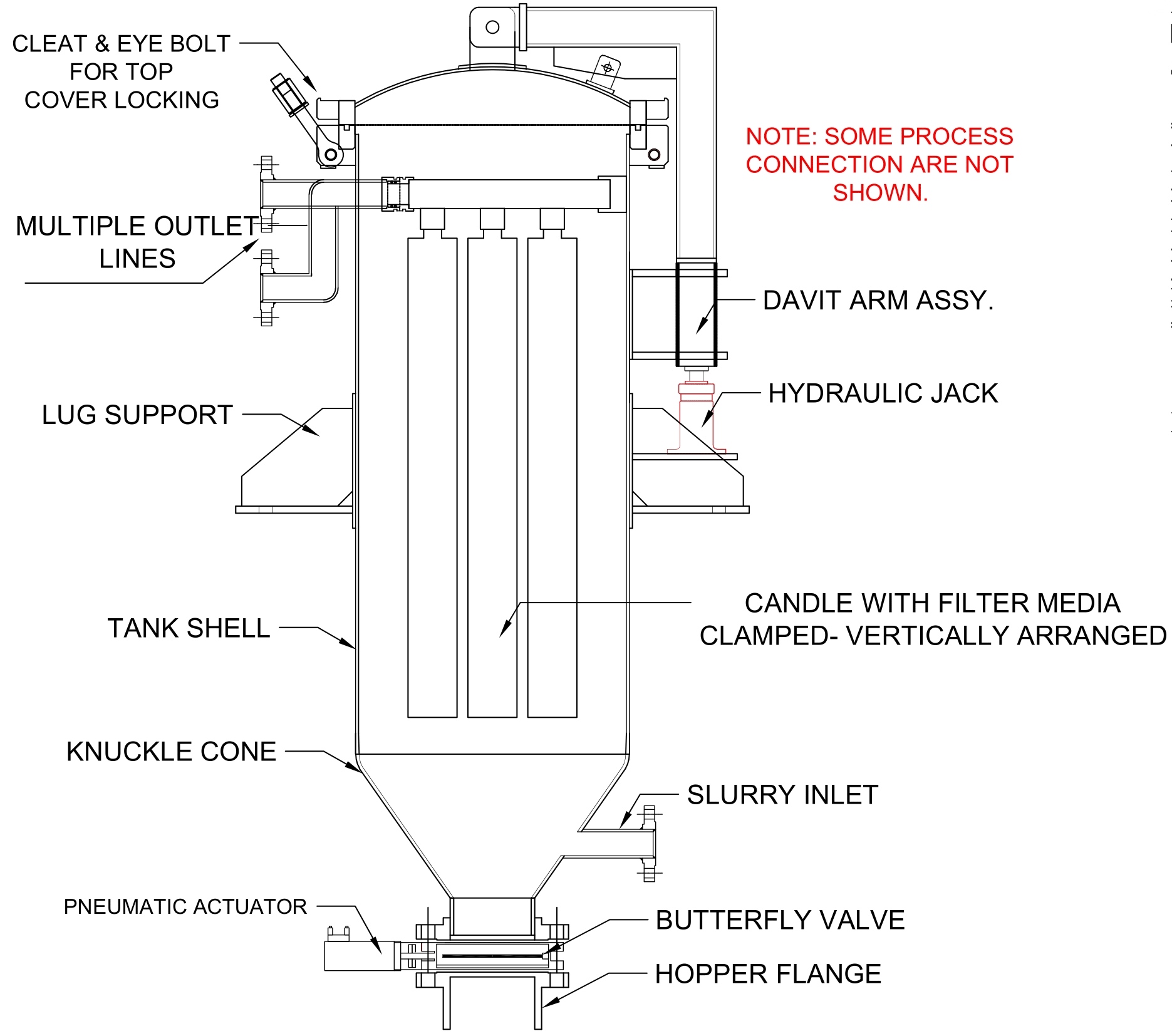 CLEAT & EYE BOLT FOR TOP COVER LOCKING

NOTE: SOME PROCESS CONNECTION ARE NOT SHOWN.

MULTIPLE OUTLET LINES

DAVIT ARM ASSY.

HYDRAULIC JACK

LUG SUPPORT

CANDLE WITH FILTER MEDIA CLAMPED- VERTICALLY ARRANGED

TANK SHELL

KNUCKLE CONE

SLURRY INLET

PNEUMATIC ACTUATOR

BUTTERFLY VALVE

HOPPER FLANGE